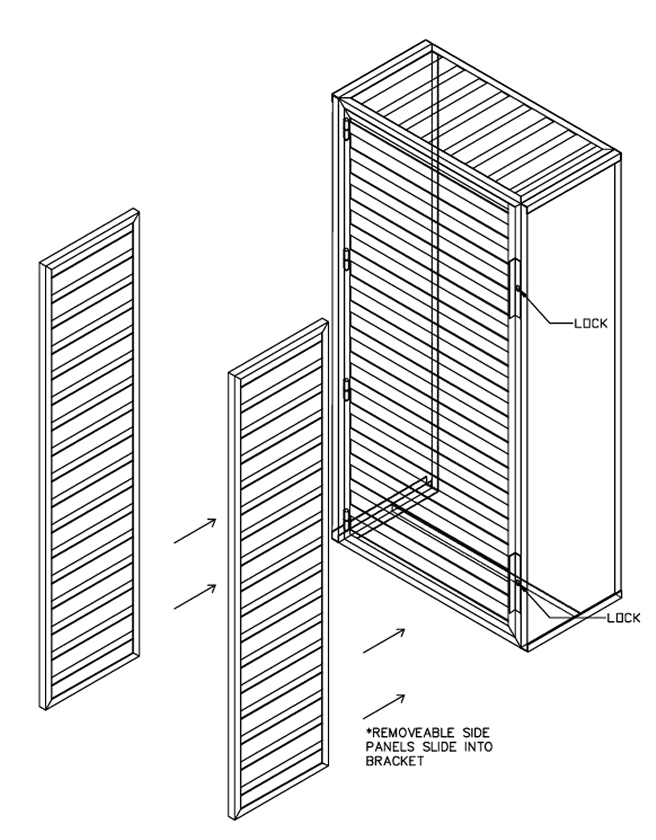 LOCK

LOCK

*REMOVEABLE SIDE PANELS SLIDE INTO BRACKET